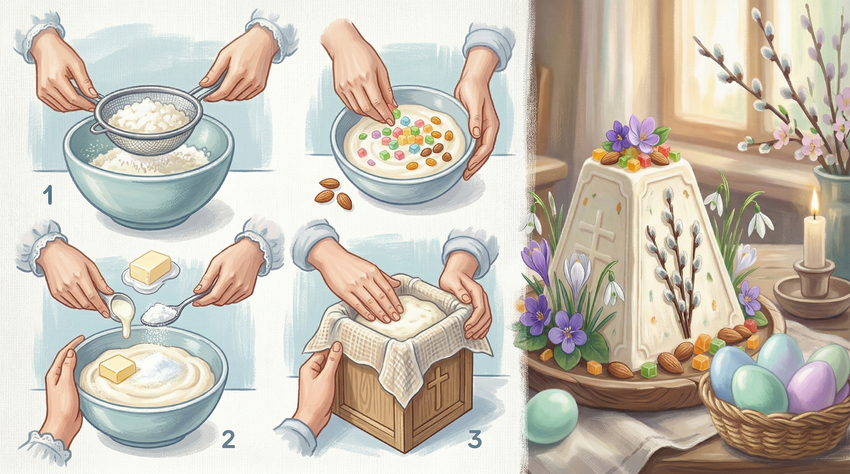 1

2

3